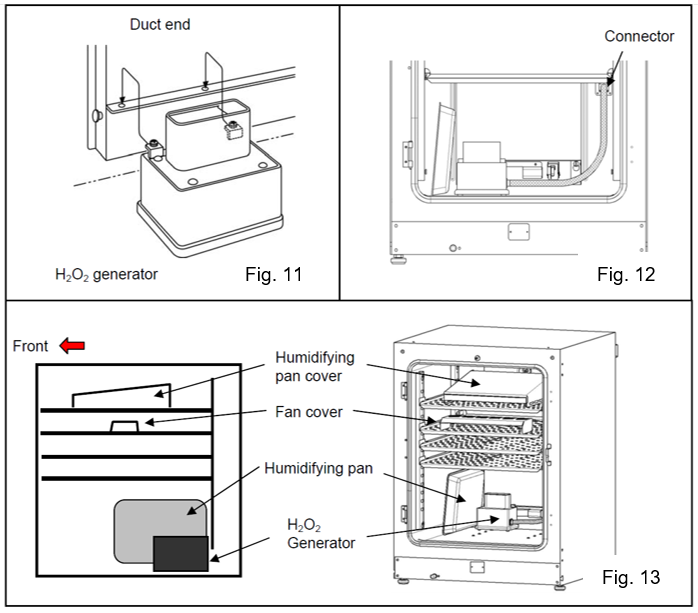 Duct end

$H_2O_2$ generator

Fig. 11

Connector

Fig. 12

Front

Humidifying pan cover

Fan cover

Humidifying pan

$H_2O_2$ Generator

Fig. 13