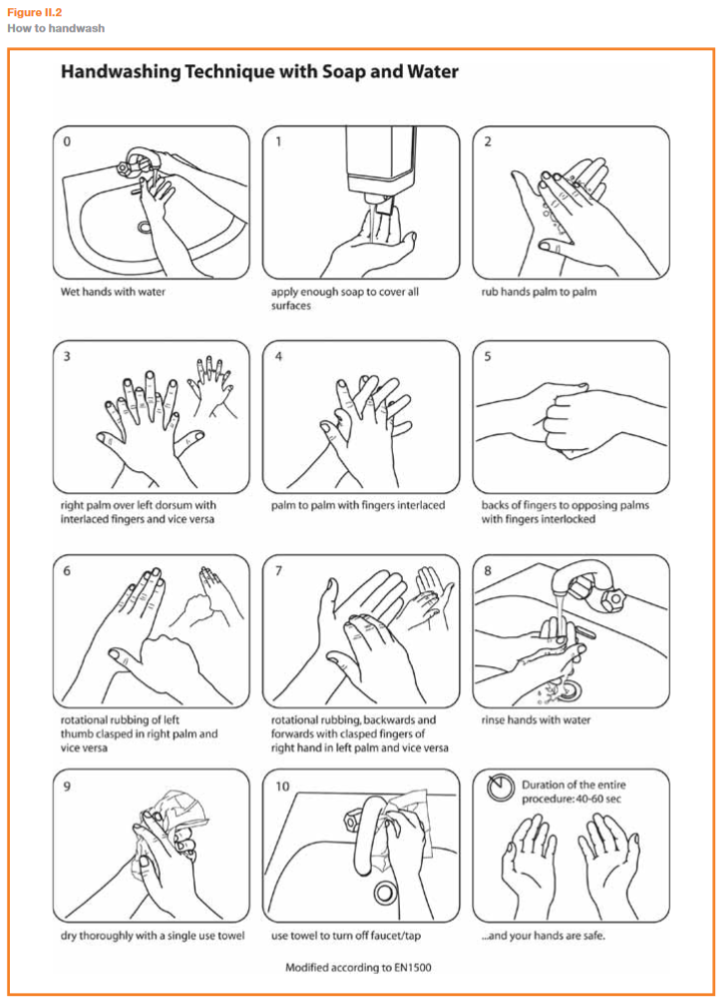 Figure II.2
How to handwash

Handwashing Technique with Soap and Water

0

Wet hands with water

1

apply enough soap to cover all surfaces

2

rub hands palm to palm

3

right palm over left dorsum with interlaced fingers and vice versa

4

palm to palm with fingers interlaced

5

backs of fingers to opposing palms with fingers interlocked

6

rotational rubbing of left thumb clasped in right palm and vice versa

7

rotational rubbing, backwards and forwards with clasped fingers of right hand in left palm and vice versa

8

rinse hands with water

9

dry thoroughly with a single use towel

10

use towel to turn off faucet/tap

Duration of the entire procedure: 40-60 sec

...and your hands are safe.

Modified according to EN1500